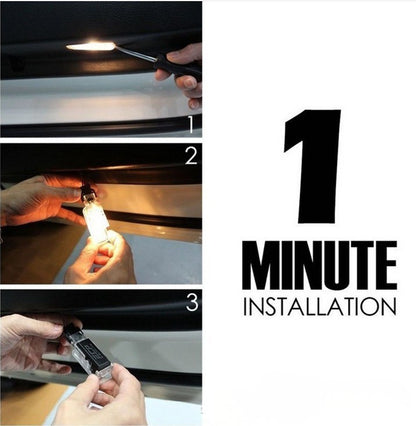 1

2

3

1
MINUTE
INSTALLATION