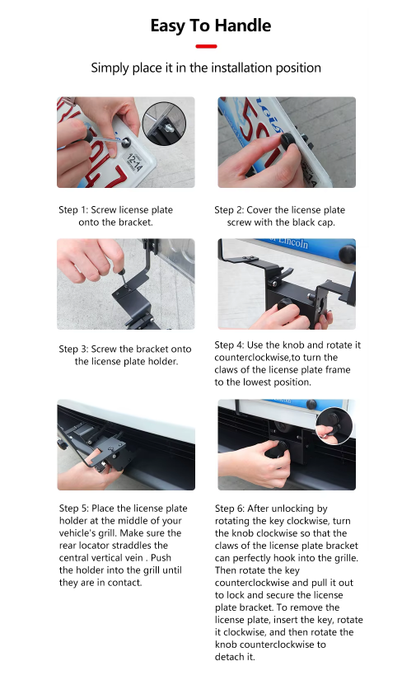 Easy To Handle

Simply place it in the installation position

12-14

Step 1: Screw license plate onto the bracket.

Step 2: Cover the license plate screw with the black cap.

Lincoln

Step 3: Screw the bracket onto the license plate holder.

Step 4: Use the knob and rotate it counterclockwise,to turn the claws of the license plate frame to the lowest position.

Step 5: Place the license plate holder at the middle of your vehicle's grill. Make sure the rear locator straddles the central vertical vein . Push the holder into the grill until they are in contact.

Step 6: After unlocking by rotating the key clockwise, turn the knob clockwise so that the claws of the license plate bracket can perfectly hook into the grille. Then rotate the key counterclockwise and pull it out to lock and secure the license plate bracket. To remove the license plate, insert the key, rotate it clockwise, and then rotate the knob counterclockwise to detach it.