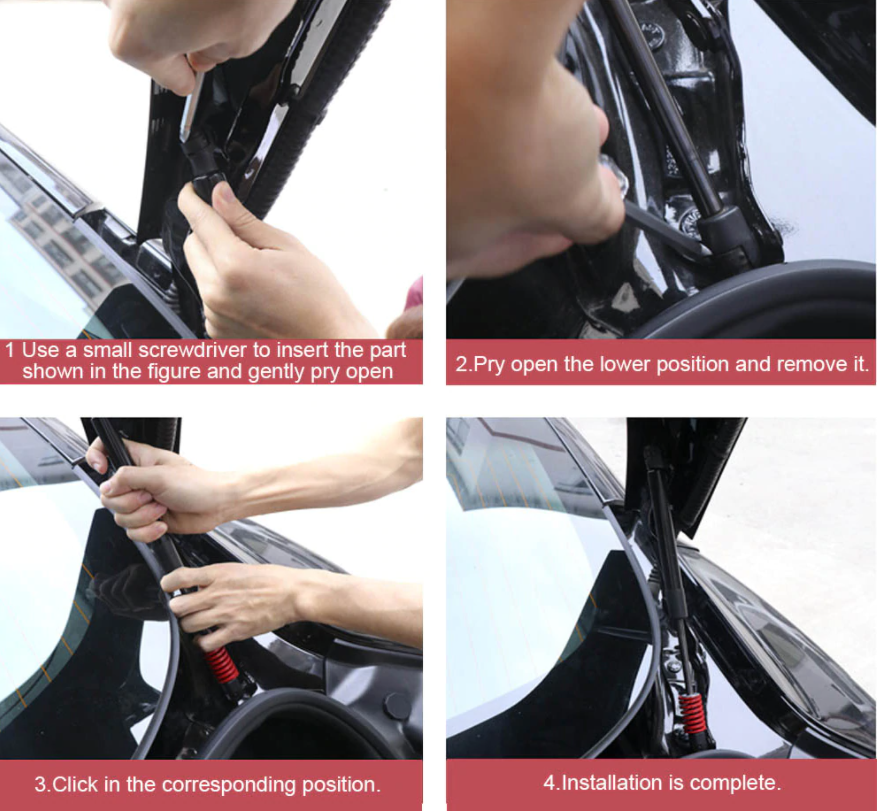 1 Use a small screwdriver to insert the part shown in the figure and gently pry open

2.Pry open the lower position and remove it.

3.Click in the corresponding position.

4.Installation is complete.