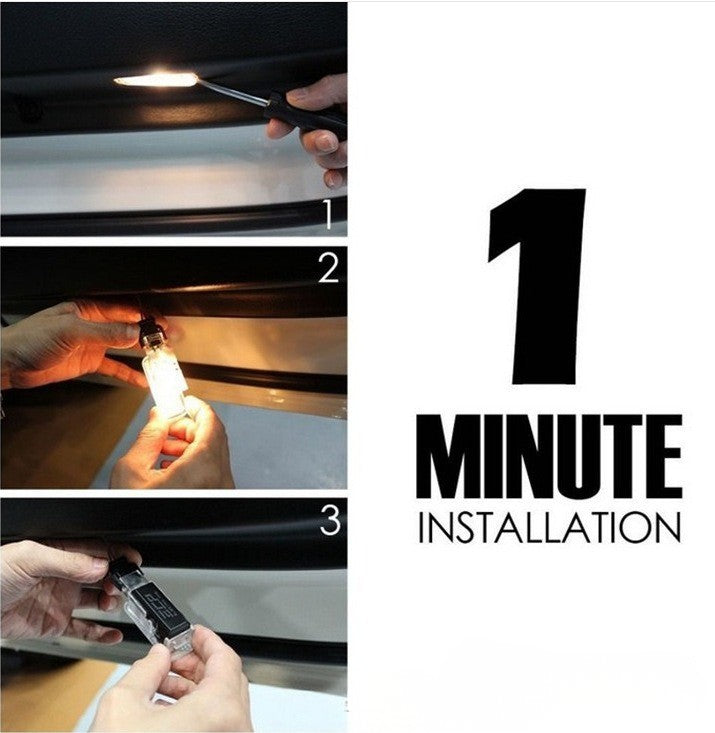 1

2

3

1
MINUTE
INSTALLATION