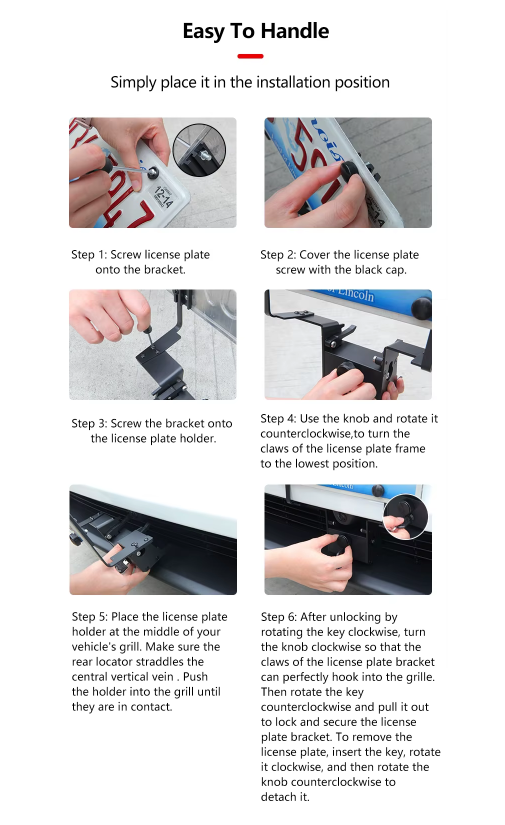 Easy To Handle

Simply place it in the installation position

12-14

Step 1: Screw license plate onto the bracket.

Step 2: Cover the license plate screw with the black cap.

Lincoln

Step 3: Screw the bracket onto the license plate holder.

Step 4: Use the knob and rotate it counterclockwise,to turn the claws of the license plate frame to the lowest position.

Step 5: Place the license plate holder at the middle of your vehicle's grill. Make sure the rear locator straddles the central vertical vein . Push the holder into the grill until they are in contact.

Step 6: After unlocking by rotating the key clockwise, turn the knob clockwise so that the claws of the license plate bracket can perfectly hook into the grille. Then rotate the key counterclockwise and pull it out to lock and secure the license plate bracket. To remove the license plate, insert the key, rotate it clockwise, and then rotate the knob counterclockwise to detach it.