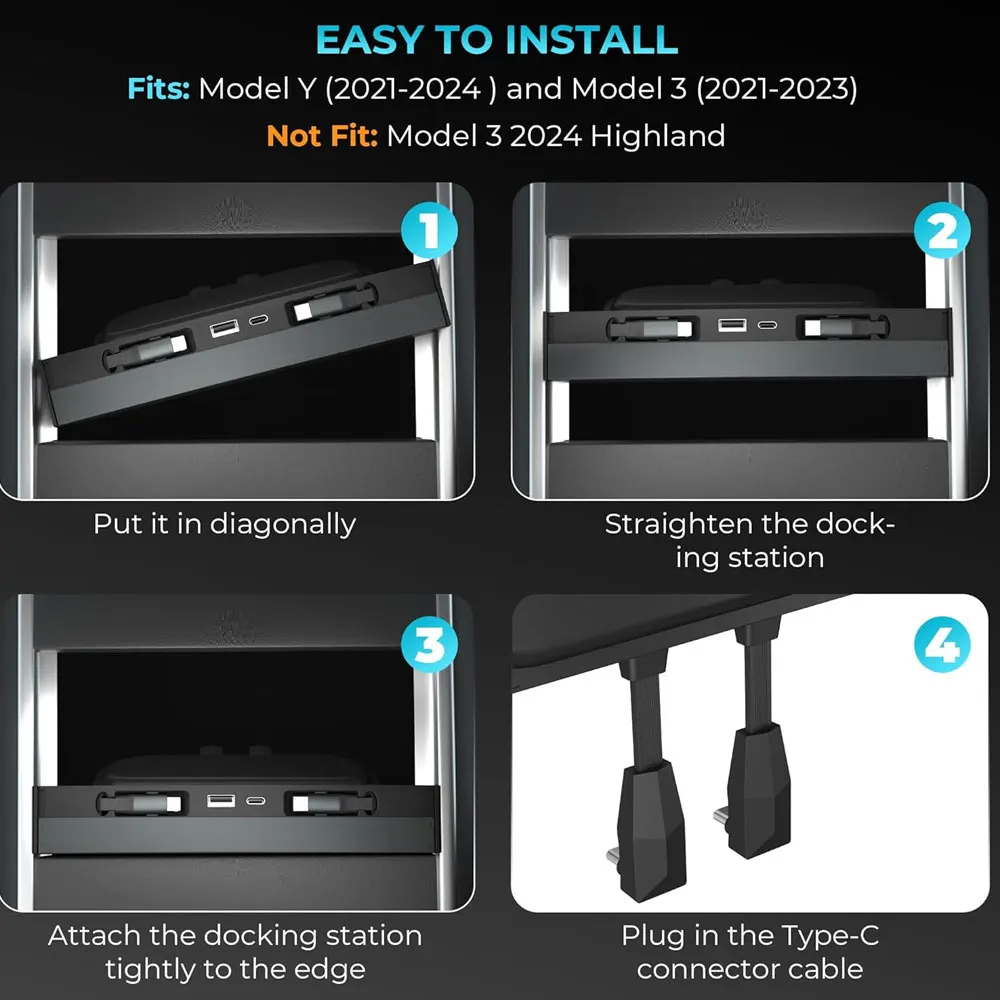 EASY TO INSTALL

Fits: Model Y (2021-2024 ) and Model 3 (2021-2023)

Not Fit: Model 3 2024 Highland

1

Put it in diagonally

2

Straighten the docking station

3

Attach the docking station tightly to the edge

4

Plug in the Type-C connector cable