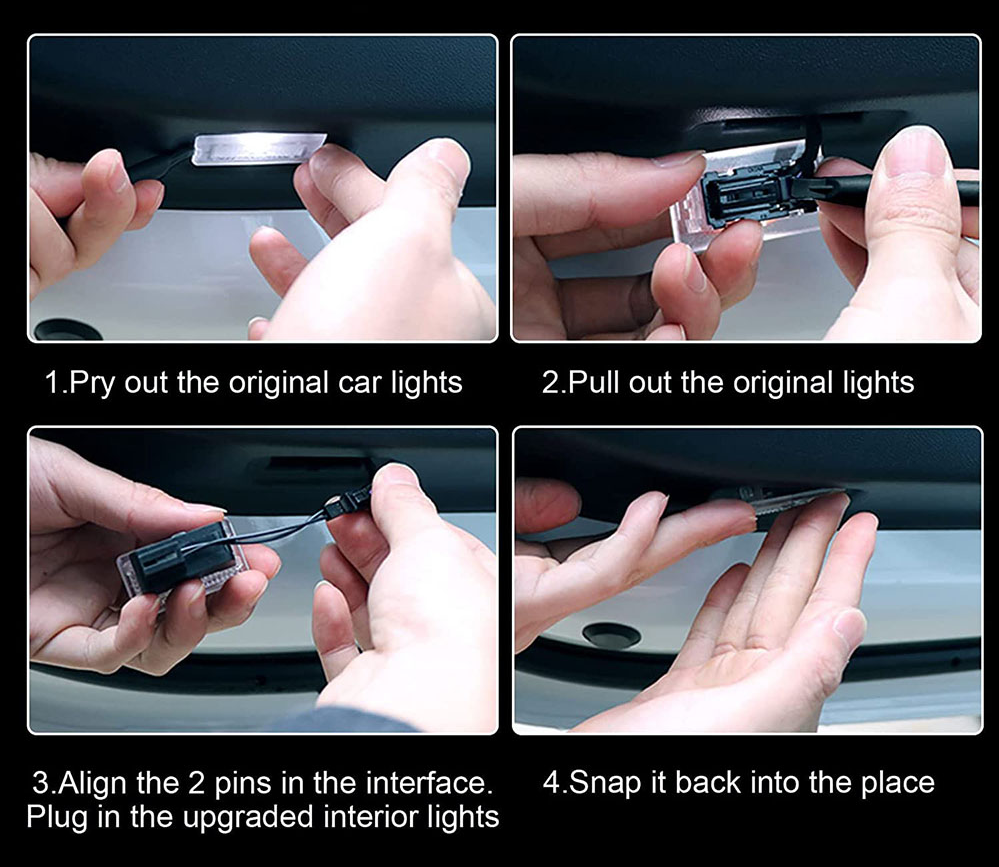 1.Pry out the original car lights

2.Pull out the original lights

3.Align the 2 pins in the interface. Plug in the upgraded interior lights

4.Snap it back into the place